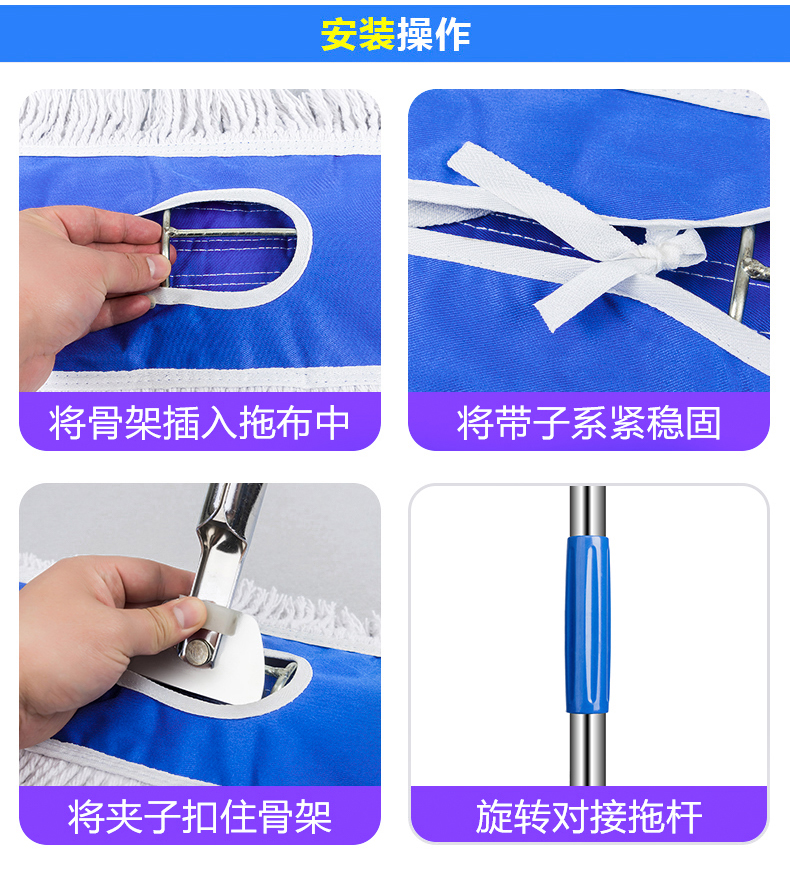 安装操作

将骨架插入拖布中

将带子系紧稳固

将夹子扣住骨架

旋转对接拖杆